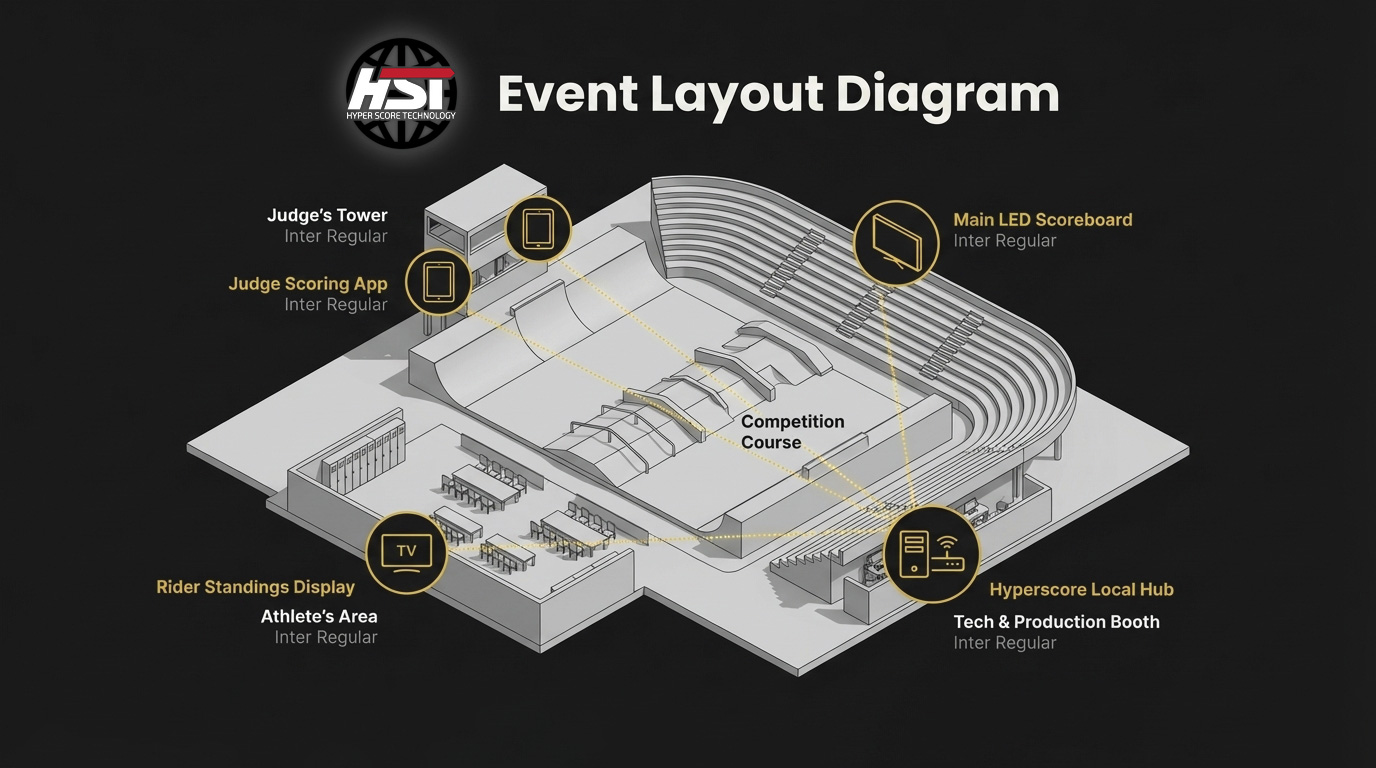 HST
HYPER SCORE TECHNOLOGY

Event Layout Diagram

Judge's Tower
Inter Regular

Judge Scoring App
Inter Regular

Main LED Scoreboard
Inter Regular

Competition Course

TV

Rider Standings Display

Athlete's Area
Inter Regular

Hyperscore Local Hub

Tech & Production Booth
Inter Regular